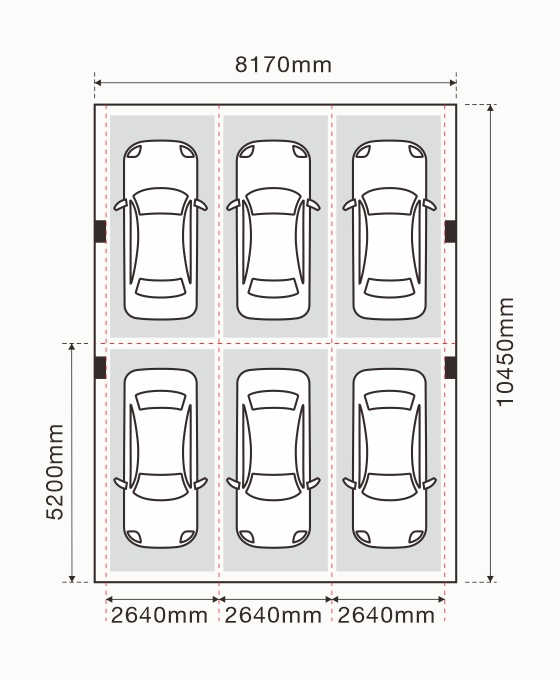 8170mm

10450mm

5200mm

2640mm 2640mm 2640mm